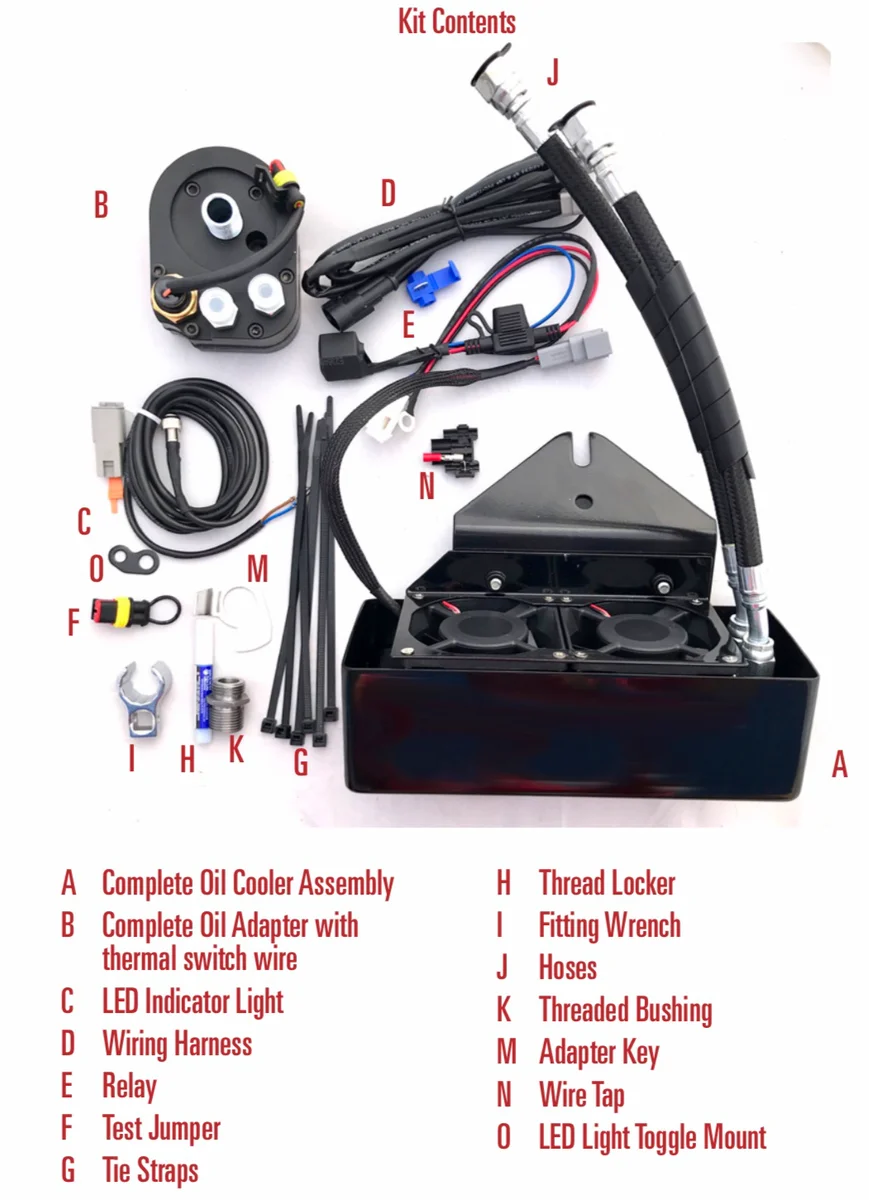 Kit Contents

J

B

D

E

N

C

O

M

F

I H K G

A

A Complete Oil Cooler Assembly
B Complete Oil Adapter with thermal switch wire
C LED Indicator Light
D Wiring Harness
E Relay
F Test Jumper
G Tie Straps

H Thread Locker
I Fitting Wrench
J Hoses
K Threaded Bushing
M Adapter Key
N Wire Tap
O LED Light Toggle Mount